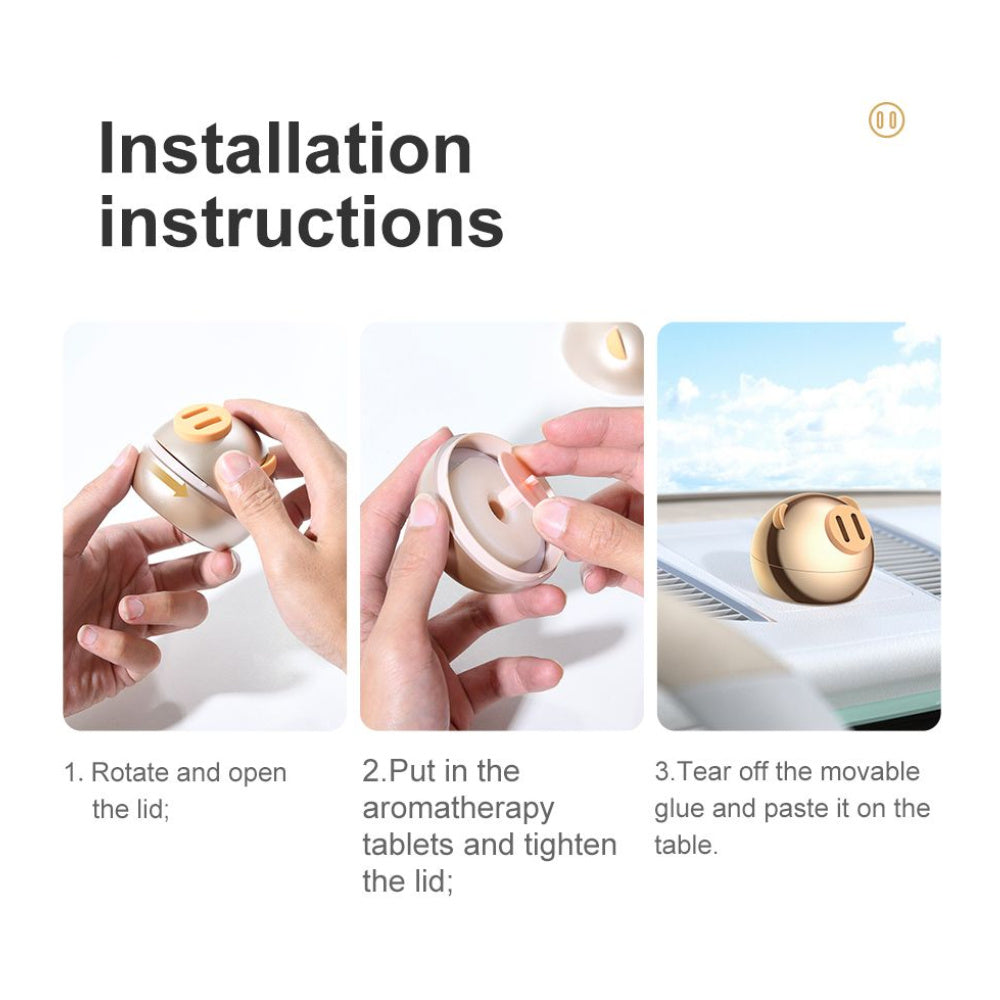 Installation instructions

1. Rotate and open the lid;

2.Put in the aromatherapy tablets and tighten the lid;

3.Tear off the movable glue and paste it on the table.